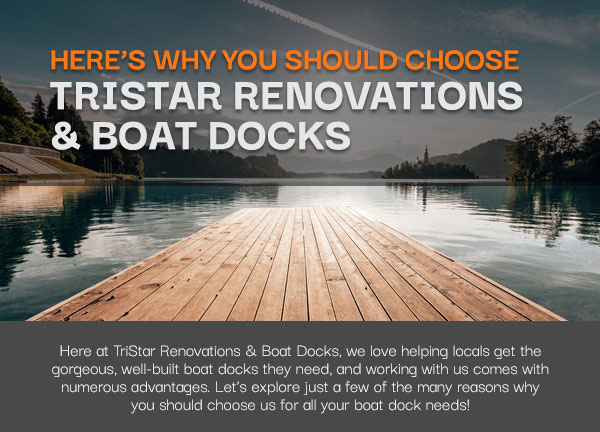 HERE'S WHY YOU SHOULD CHOOSE
TRISTAR RENOVATIONS & BOAT DOCKS

Here at TriStar Renovations & Boat Docks, we love helping locals get the gorgeous, well-built boat docks they need, and working with us comes with numerous advantages. Let's explore just a few of the many reasons why you should choose us for all your boat dock needs!